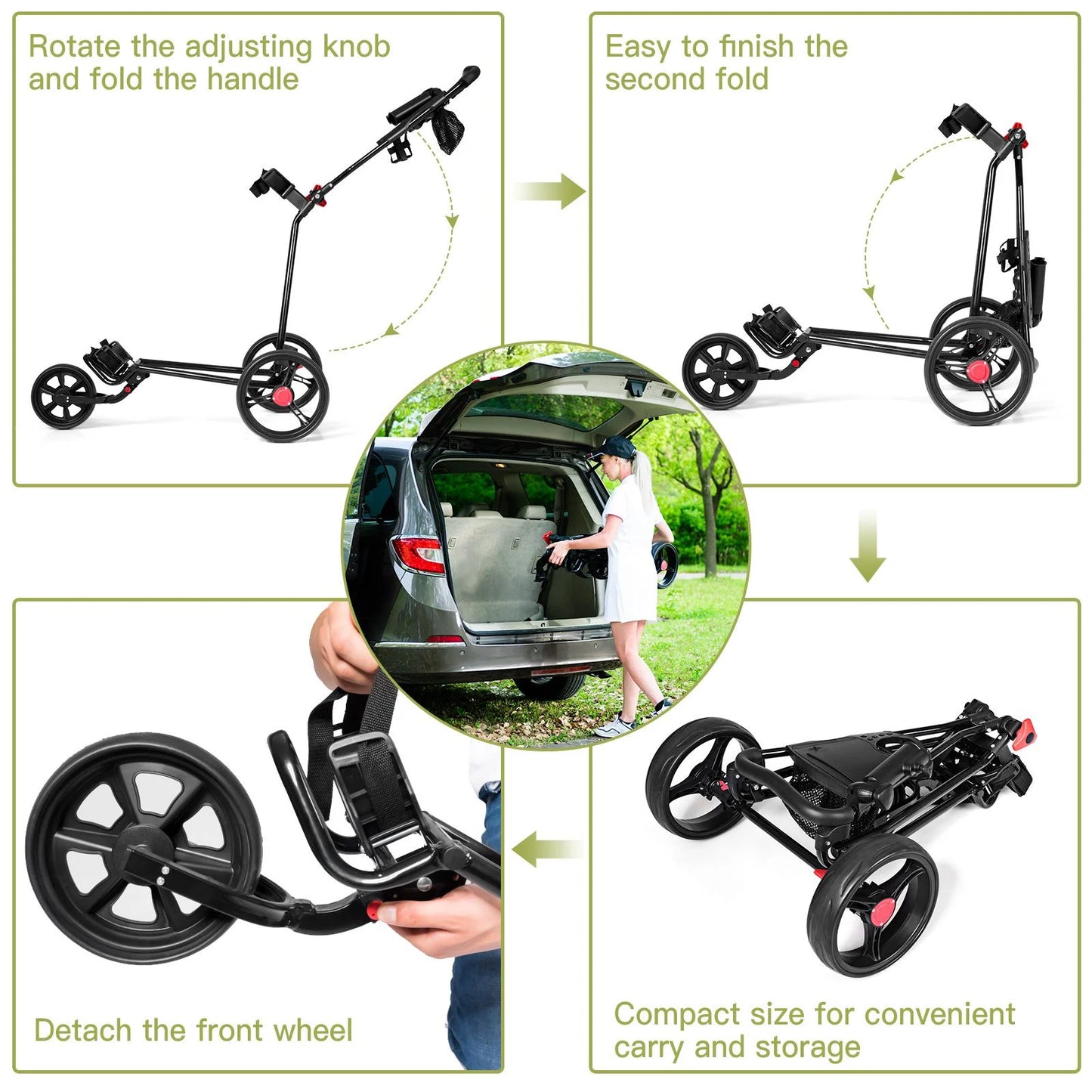 Rotate the adjusting knob and fold the handle

Easy to finish the second fold

Compact size for convenient carry and storage

Detach the front wheel