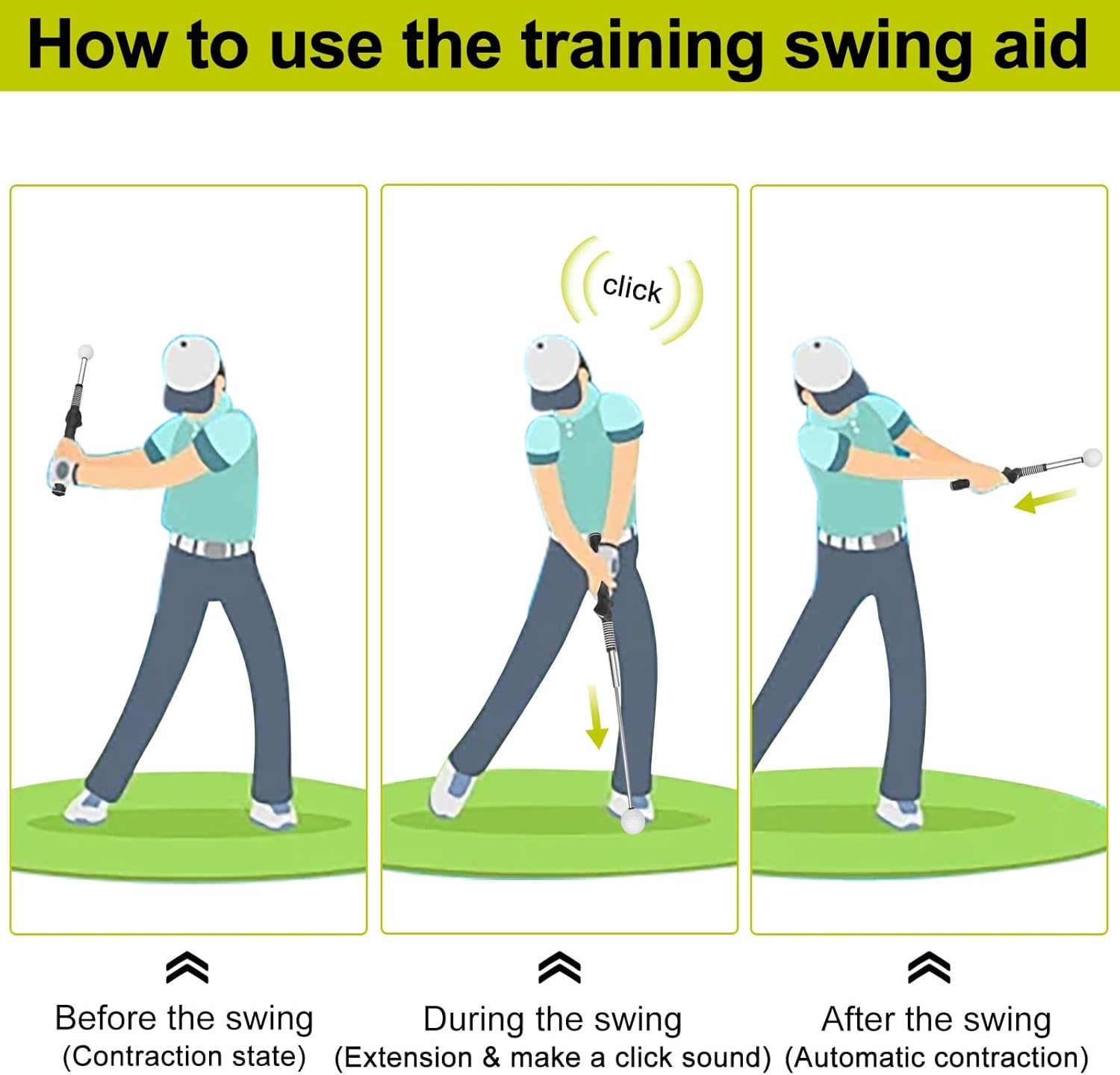 How to use the training swing aid

click

Before the swing
(Contraction state)

During the swing
(Extension & make a click sound)

After the swing
(Automatic contraction)